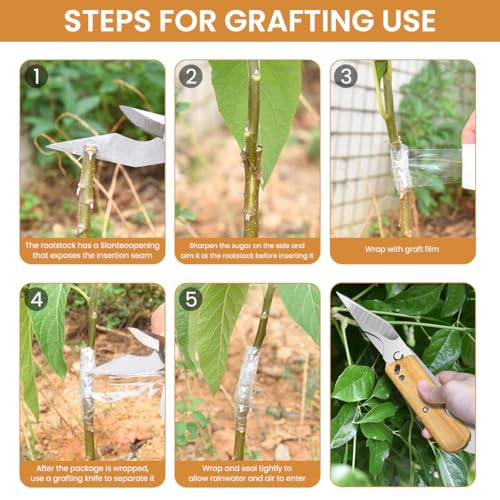 STEPS FOR GRAFTING USE

1

The rootstock has a Slanteoopening that exposes the insertion seam

2

Sharpen the sugar on the side and aim it at the rootstock before inserting it

3

Wrap with graft film

4

After the package is wrapped, use a grafting knife to separate it

5

Wrap and seal tightly to allow rainwater and air to enter